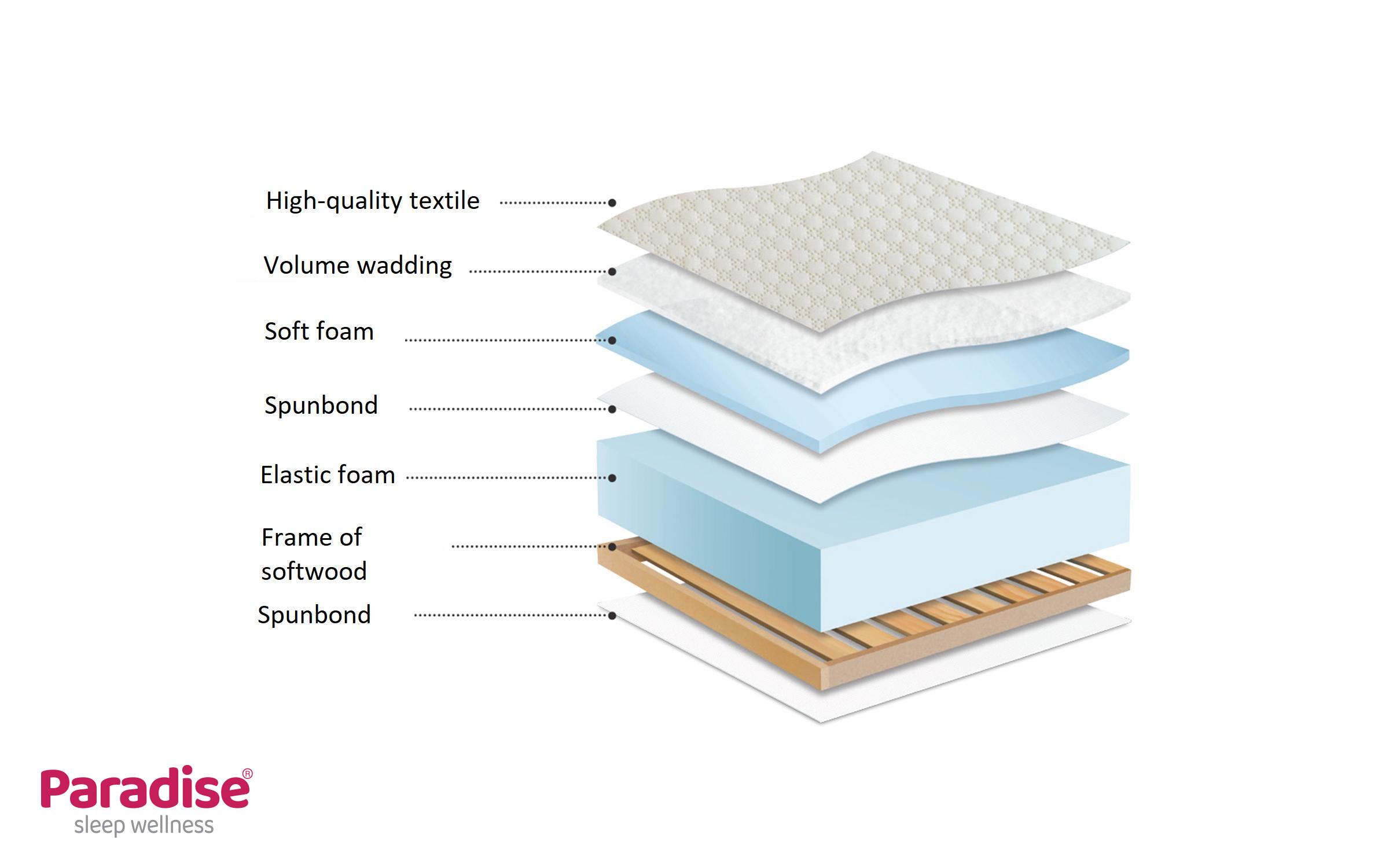 High-quality textile

Volume wadding

Soft foam

Spunbond

Elastic foam

Frame of softwood

Spunbond

Paradise®
sleep wellness